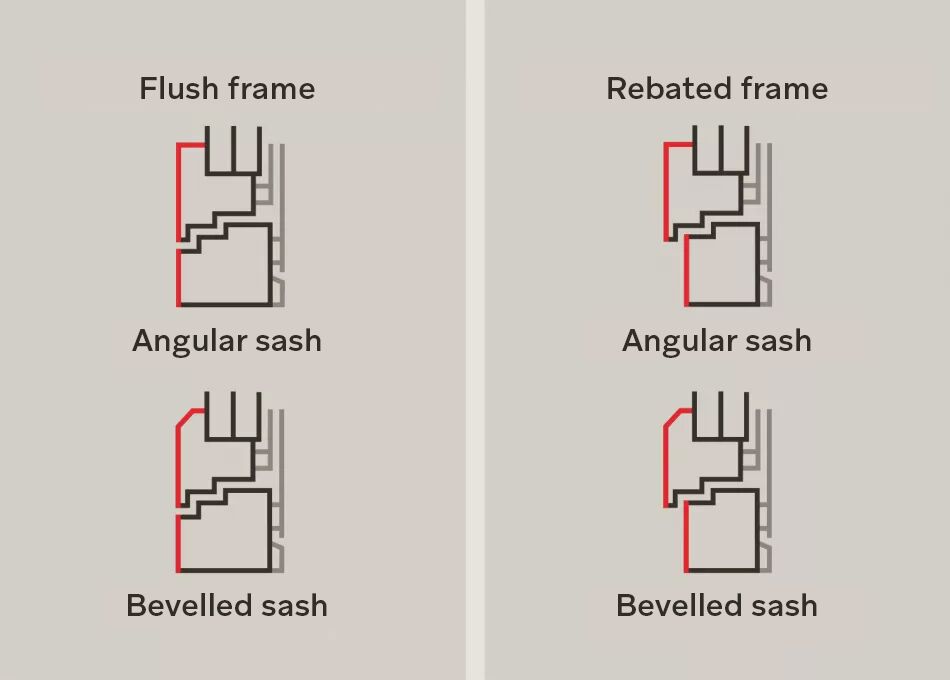 Flush frame

Angular sash

Bevelled sash

Rebated frame

Angular sash

Bevelled sash